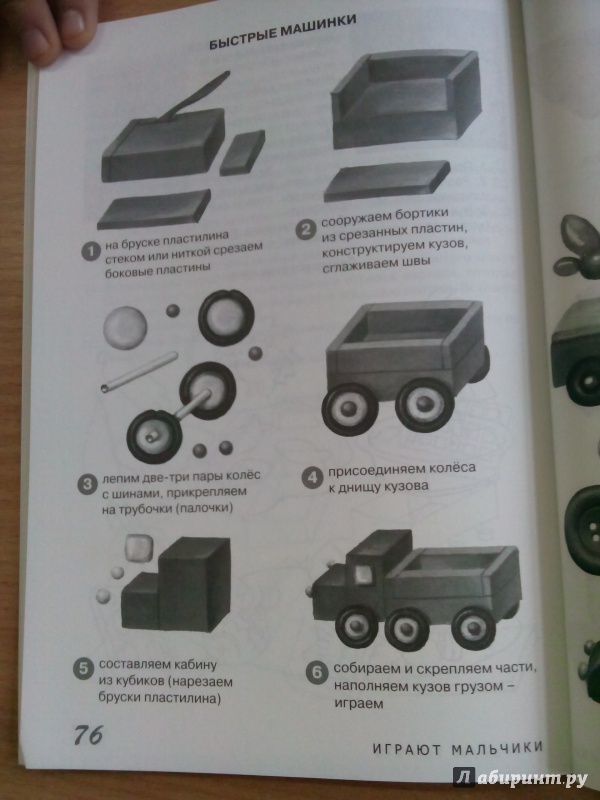 БЫСТРЫЕ МАШИНКИ

1 на бруске пластилина стеком или ниткой срезаем боковые пластины

2 сооружаем бортики из срезанных пластин, конструктируем кузов, сглаживаем швы

3 лепим две-три пары колёс с шинами, прикрепляем на трубочки (палочки)

4 присоединяем колёса к днищу кузова

5 составляем кабину из кубиков (нарезаем бруски пластилина)

6 собираем и скрепляем части, наполняем кузов грузом – играем

76

ИГРАЮТ МАЛЬЧИКИ

Лабиринт.ру