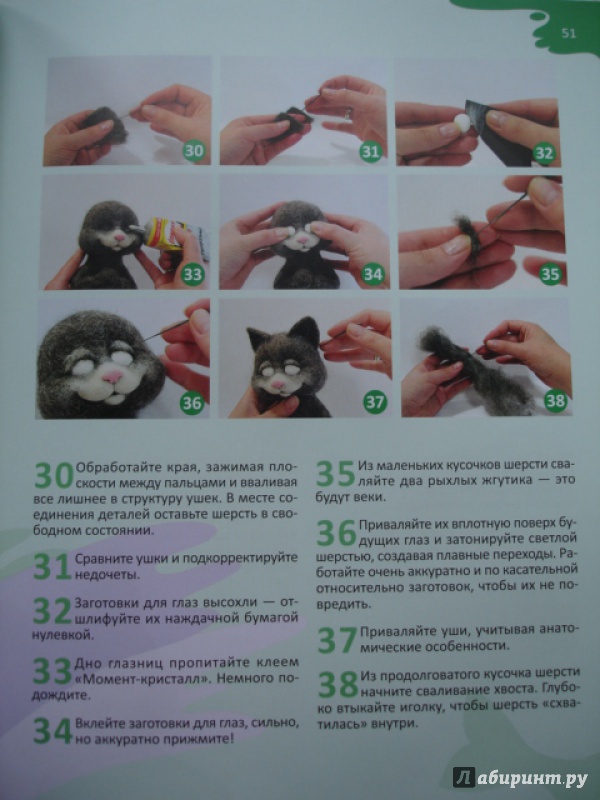 51

30

31

32

33

34

35

36

37

38

30 Обработайте края, зажимая плоскости между пальцами и вваливая все лишнее в структуру ушек. В месте соединения деталей оставьте шерсть в свободном состоянии.

31 Сравните ушки и подкорректируйте недочеты.

32 Заготовки для глаз высохли — отшлифуйте их наждачной бумагой нулевкой.

33 Дно глазниц пропитайте клеем «Момент-кристалл». Немного подождите.

34 Вклейте заготовки для глаз, сильно, но аккуратно прижмите!

35 Из маленьких кусочков шерсти сваляйте два рыхлых жгутика — это будут веки.

36 Приваляйте их вплотную поверх будущих глаз и затонируйте светлой шерстью, создавая плавные переходы. Работайте очень аккуратно и по касательной относительно заготовок, чтобы их не повредить.

37 Приваляйте уши, учитывая анатомические особенности.

38 Из продолговатого кусочка шерсти начните сваливание хвоста. Глубоко втыкайте иголку, чтобы шерсть «схватилась» внутри.

Лабиринт.ру