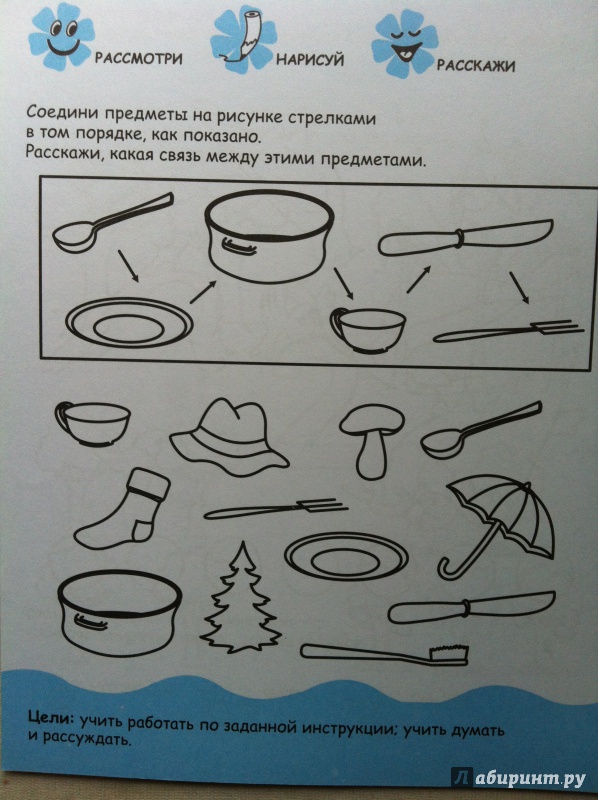 РАССМОТРИ НАРИСУЙ РАССКАЖИ

Соедини предметы на рисунке стрелками в том порядке, как показано.
Расскажи, какая связь между этими предметами.

Цели: учить работать по заданной инструкции; учить думать и рассуждать.

Лабиринт.ру