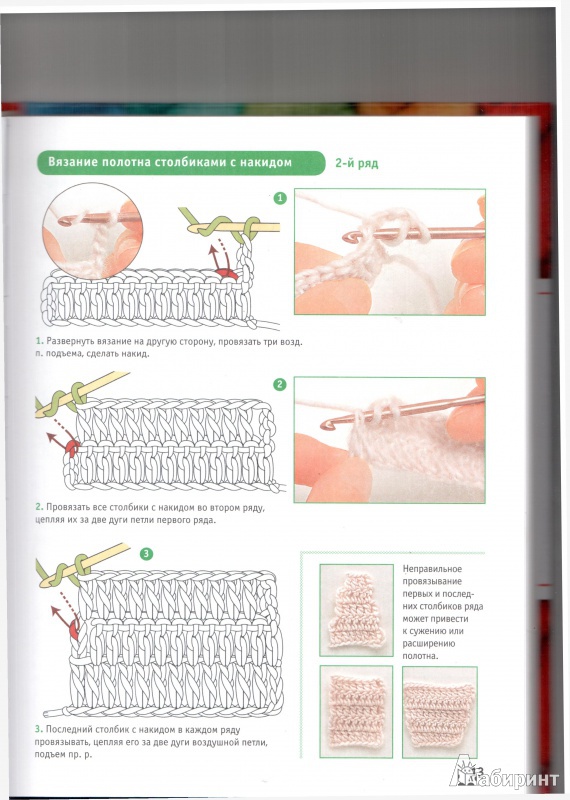 Вязание полотна столбиками с накидом

2-й ряд

1

1. Развернуть вязание на другую сторону, провязать три возд. п. подъема, сделать накид.

2

2. Провязать все столбики с накидом во втором ряду, цепляя их за две дуги петли первого ряда.

3

3. Последний столбик с накидом в каждом ряду провязывать, цепляя его за две дуги воздушной петли, подъем пр. р.

Неправильное провязывание первых и последних столбиков ряда может привести к сужению или расширению полотна.

13

Лабиринт