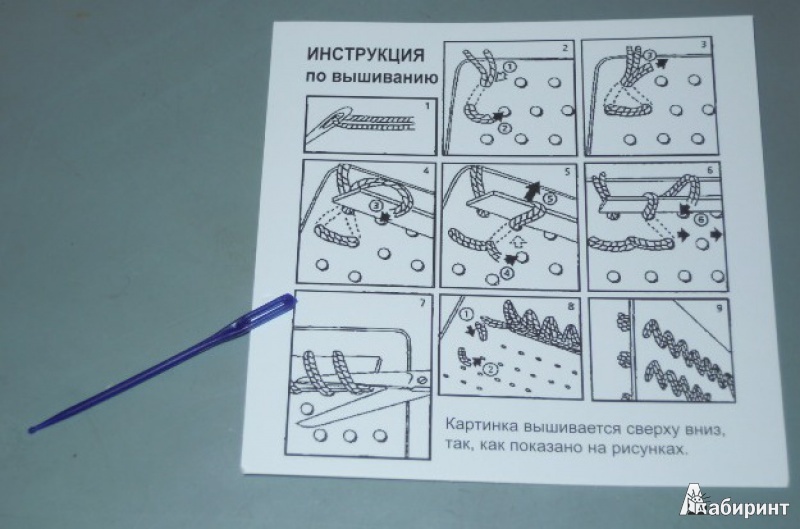 ИНСТРУКЦИЯ
по вышиванию

1

2
①
②

3
③

4
③

5
⑤
④

6
⑥

7

8
①
②

9

Картинка вышивается сверху вниз, так, как показано на рисунках.

Лабиринт