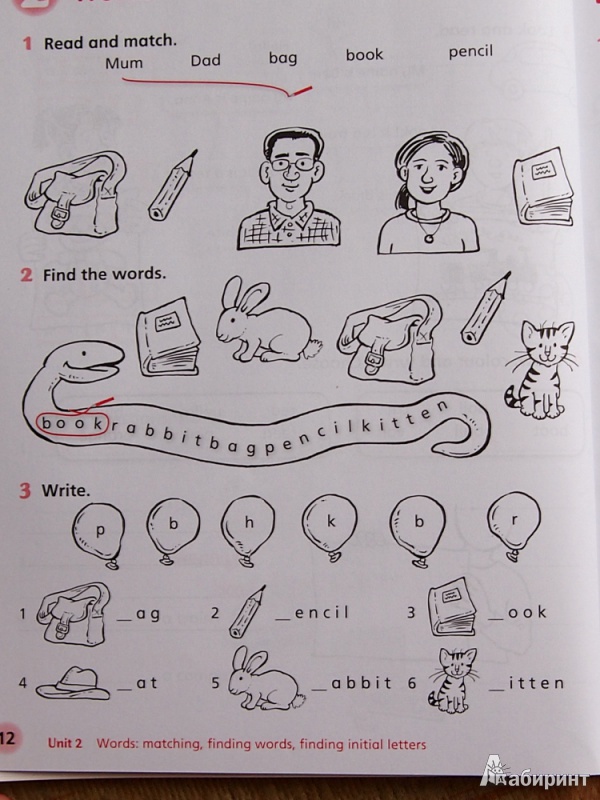 1 Read and match.
Mum Dad bag book pencil

2 Find the words.

bookrabbitbagpencilkitten

3 Write.

p b h k b r

1 _ag 2 _encil 3 _ook

4 _at 5 _abbit 6 _itten

12 Unit 2 Words: matching, finding words, finding initial letters

Лабиринт