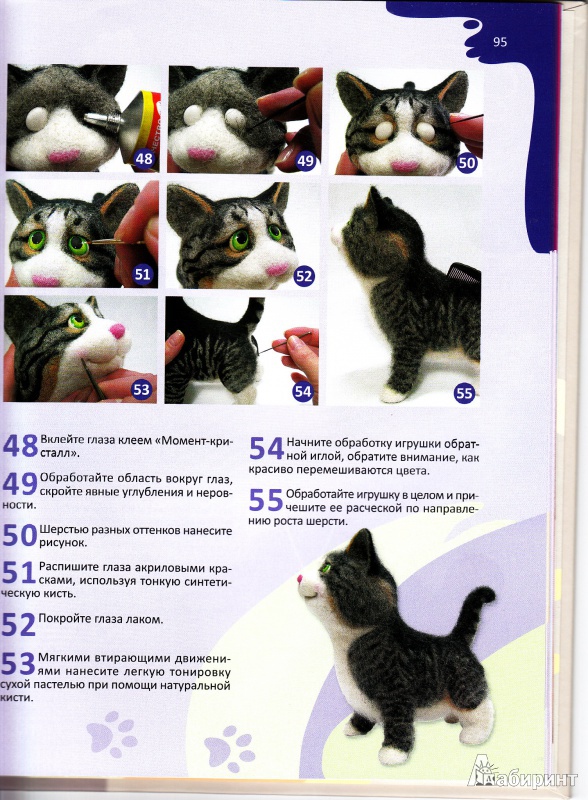 95

48

49

50

51

52

53

54

55

48 Вклейте глаза клеем «Момент-кристалл».

49 Обработайте область вокруг глаз, скройте явные углубления и неровности.

50 Шерстью разных оттенков нанесите рисунок.

51 Распишите глаза акриловыми красками, используя тонкую синтетическую кисть.

52 Покройте глаза лаком.

53 Мягкими втирающими движениями нанесите легкую тонировку сухой пастелью при помощи натуральной кисти.

54 Начните обработку игрушки обратной иглой, обратите внимание, как красиво перемешиваются цвета.

55 Обработайте игрушку в целом и причешите ее расческой по направлению роста шерсти.

Лабиринт