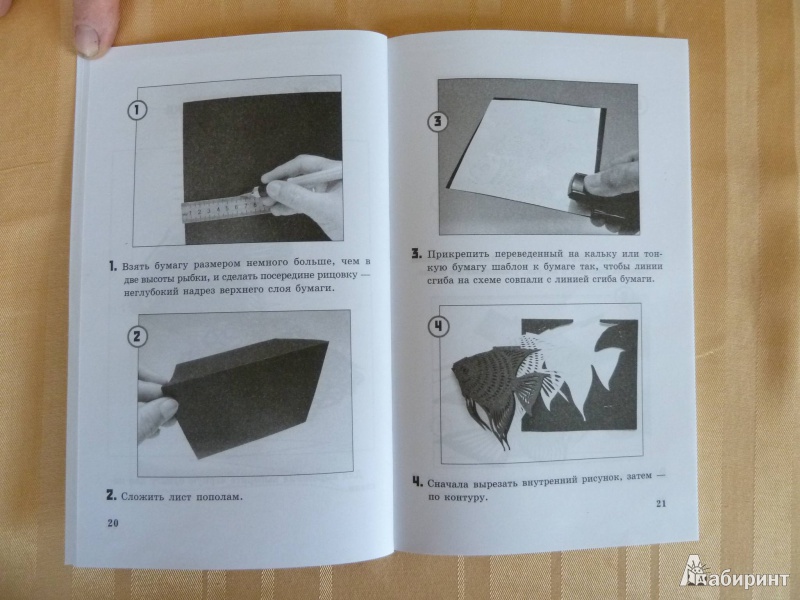 1

1. Взять бумагу размером немного больше, чем в две высоты рыбки, и сделать посередине рицовку — неглубокий надрез верхнего слоя бумаги.

2

2. Сложить лист пополам.

20

3

3. Прикрепить переведенный на кальку или тонкую бумагу шаблон к бумаге так, чтобы линии сгиба на схеме совпали с линией сгиба бумаги.

4

4. Сначала вырезать внутренний рисунок, затем — по контуру.

21

Лабиринт