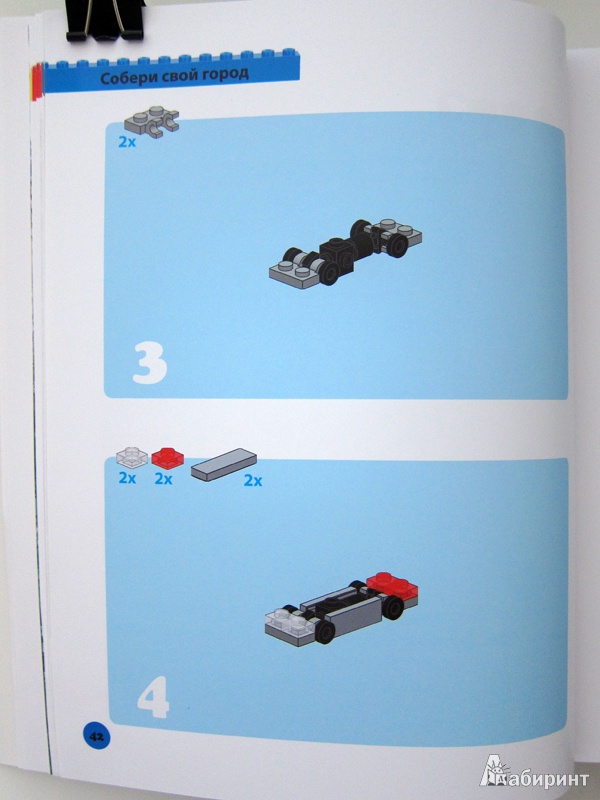 Собери свой город

2x

3

2x 2x 2x

4

42

Лабиринт