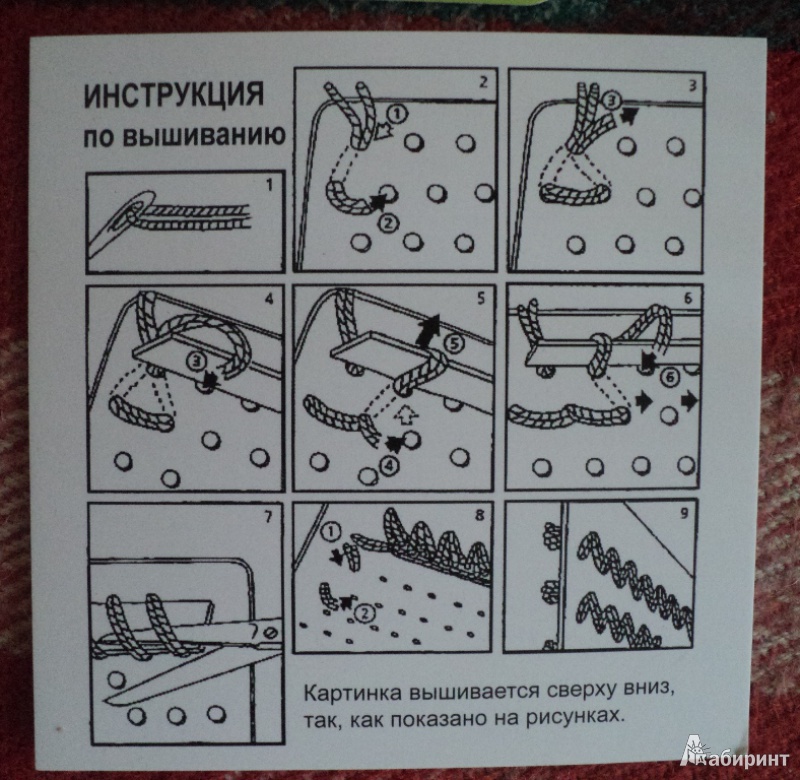 ИНСТРУКЦИЯ
по вышиванию

1

2
1
2

3
3

4
3

5
5
4

6
6

7

8
1
2

9

Картинка вышивается сверху вниз, так, как показано на рисунках.

Лабиринт