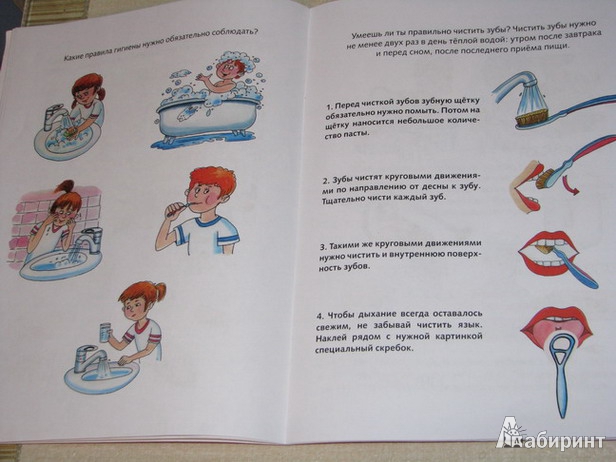 Какие правила гигиены нужно обязательно соблюдать?

Умеешь ли ты правильно чистить зубы? Чистить зубы нужно не менее двух раз в день тёплой водой: утром после завтрака и перед сном, после последнего приёма пищи.

1. Перед чисткой зубов зубную щётку обязательно нужно помыть. Потом на щётку наносится небольшое количество пасты.

2. Зубы чистят круговыми движениями по направлению от десны к зубу. Тщательно чисти каждый зуб.

3. Такими же круговыми движениями нужно чистить и внутреннюю поверхность зубов.

4. Чтобы дыхание всегда оставалось свежим, не забывай чистить язык. Наклей рядом с нужной картинкой специальный скребок.

Лабиринт