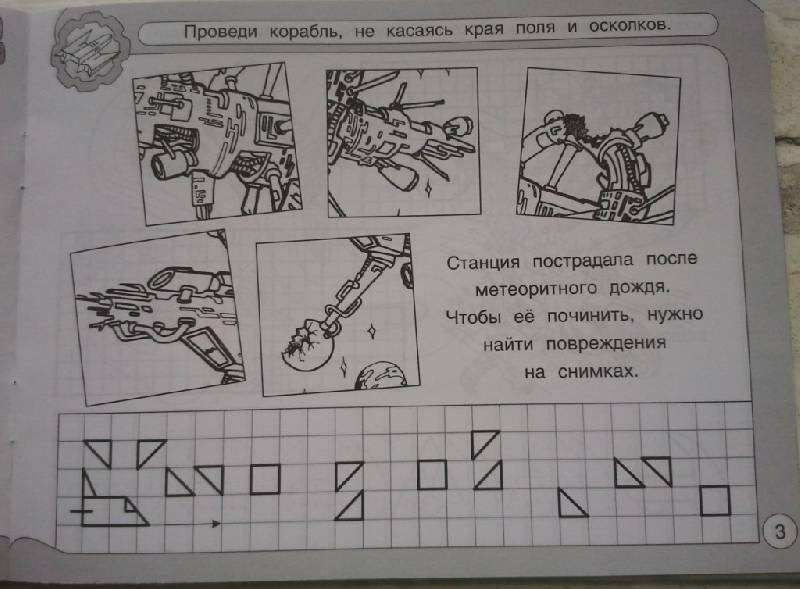 Проведи корабль, не касаясь края поля и осколков.

Станция пострадала после метеоритного дождя. Чтобы её починить, нужно найти повреждения на снимках.

3