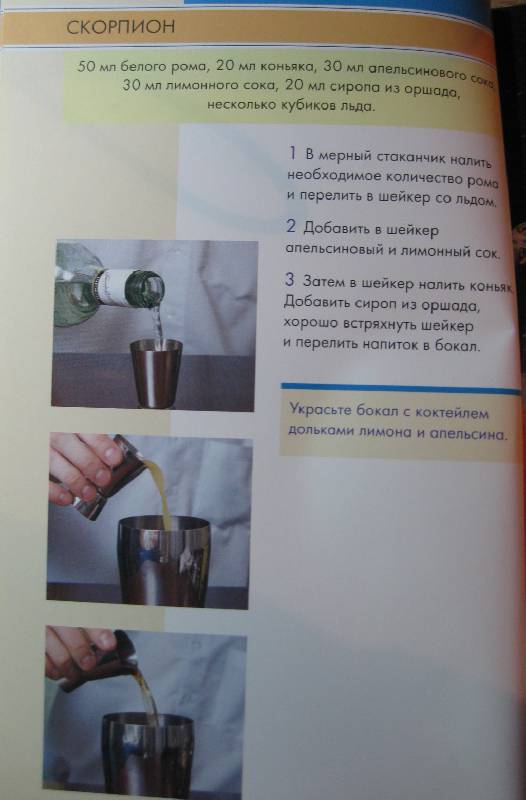 СКОРПИОН

50 мл белого рома, 20 мл коньяка, 30 мл апельсинового сока, 30 мл лимонного сока, 20 мл сиропа из оршада, несколько кубиков льда.

1 В мерный стаканчик налить необходимое количество рома и перелить в шейкер со льдом.

2 Добавить в шейкер апельсиновый и лимонный сок.

3 Затем в шейкер налить коньяк. Добавить сироп из оршада, хорошо встряхнуть шейкер и перелить напиток в бокал.

Украсьте бокал с коктейлем дольками лимона и апельсина.