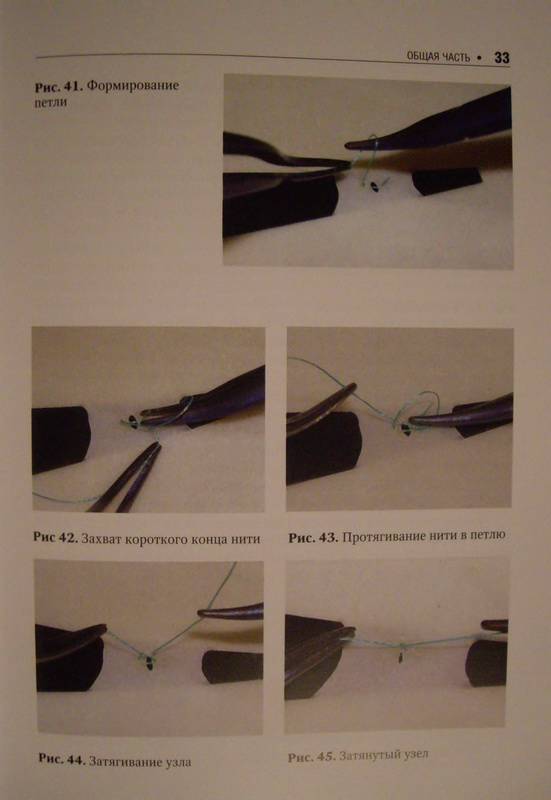 ОБЩАЯ ЧАСТЬ • 33

Рис. 41. Формирование петли

Рис 42. Захват короткого конца нити

Рис. 43. Протягивание нити в петлю

Рис. 44. Затягивание узла

Рис. 45. Затянутый узел