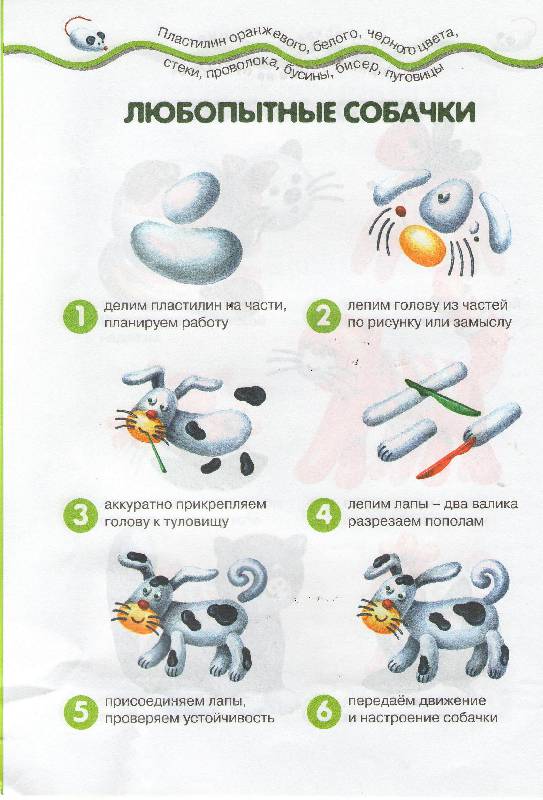 Пластилин оранжевого, белого, черного цвета, стеки, проволока, бусины, бисер, пуговицы

ЛЮБОПЫТНЫЕ СОБАЧКИ

1 делим пластилин на части, планируем работу

2 лепим голову из частей по рисунку или замыслу

3 аккуратно прикрепляем голову к туловищу

4 лепим лапы – два валика разрезаем пополам

5 присоединяем лапы, проверяем устойчивость

6 передаём движение и настроение собачки