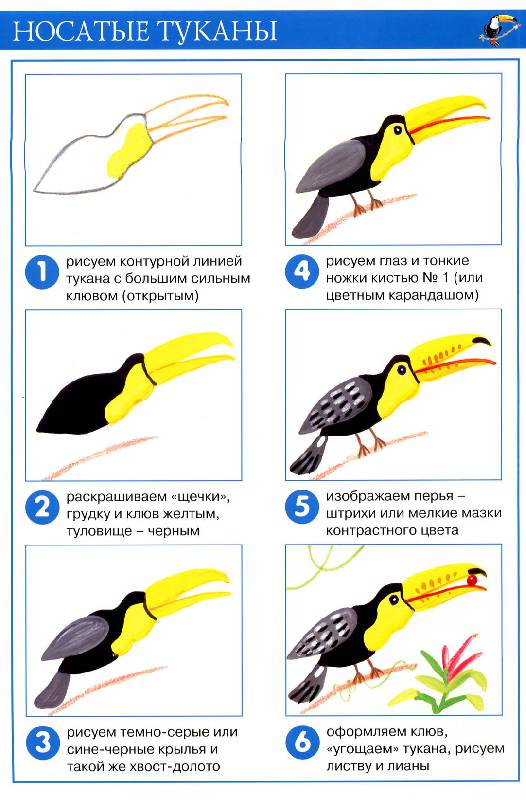 НОСАТЫЕ ТУКАНЫ

1 рисуем контурной линией тукана с большим сильным клювом (открытым)

2 раскрашиваем «щечки», грудку и клюв желтым, туловище – черным

3 рисуем темно-серые или сине-черные крылья и такой же хвост-долото

4 рисуем глаз и тонкие ножки кистью № 1 (или цветным карандашом)

5 изображаем перья – штрихи или мелкие мазки контрастного цвета

6 оформляем клюв, «угощаем» тукана, рисуем листву и лианы