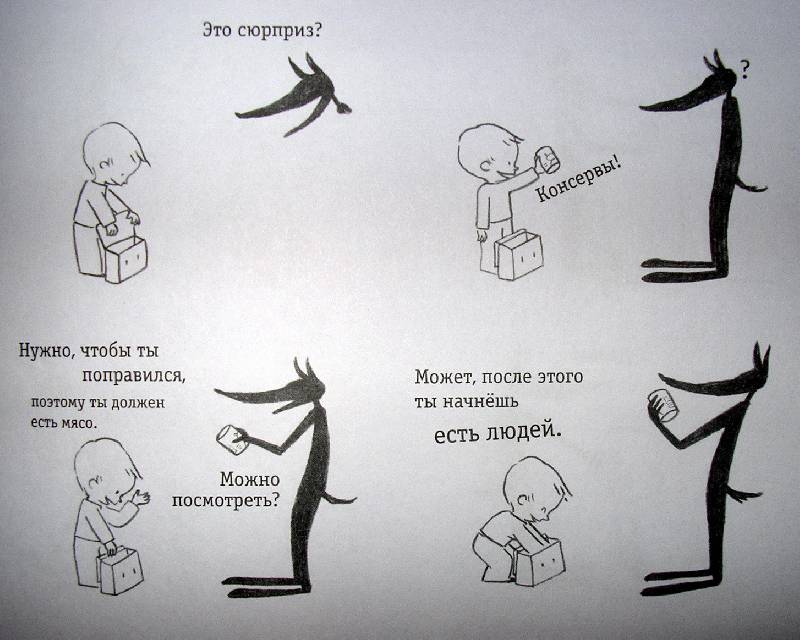 Это сюрприз?

?

Консервы!

Нужно, чтобы ты поправился, поэтому ты должен есть мясо.

Можно посмотреть?

Может, после этого ты начнёшь есть людей.