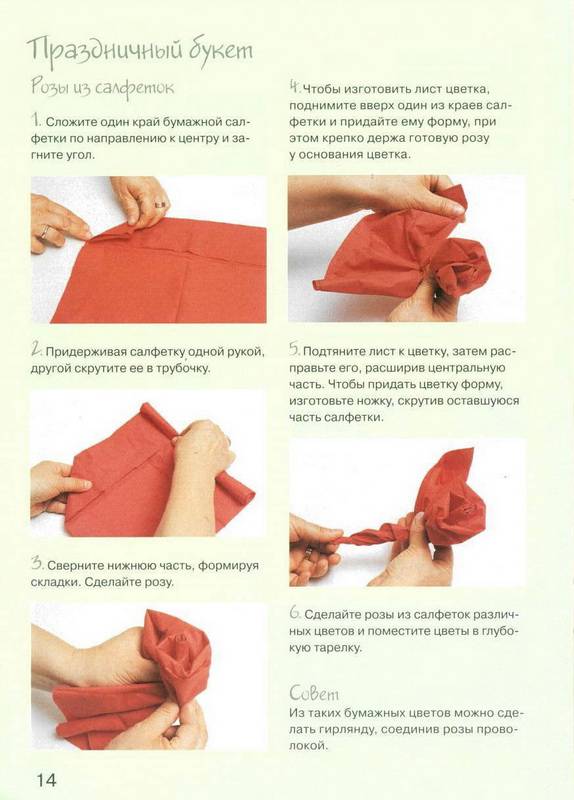 Праздничный букет

Розы из салфеток

1. Сложите один край бумажной салфетки по направлению к центру и загните угол.

2. Придерживая салфетку одной рукой, другой скрутите ее в трубочку.

3. Сверните нижнюю часть, формируя складки. Сделайте розу.

4. Чтобы изготовить лист цветка, поднимите вверх один из краев салфетки и придайте ему форму, при этом крепко держа готовую розу у основания цветка.

5. Подтяните лист к цветку, затем расправьте его, расширив центральную часть. Чтобы придать цветку форму, изготовьте ножку, скрутив оставшуюся часть салфетки.

6. Сделайте розы из салфеток различных цветов и поместите цветы в глубокую тарелку.

Совет
Из таких бумажных цветов можно сделать гирлянду, соединив розы проволокой.

14