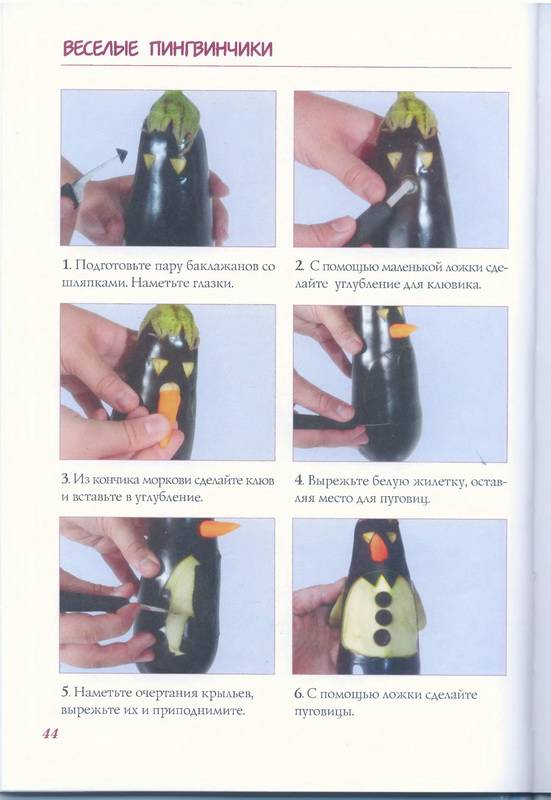 ВЕСЕЛЫЕ ПИНГВИНЧИКИ

1. Подготовьте пару баклажанов со шляпками. Наметьте глазки.

2. С помощью маленькой ложки сделайте углубление для клювика.

3. Из кончика моркови сделайте клюв и вставьте в углубление.

4. Вырежьте белую жилетку, оставляя место для пуговиц.

5. Наметьте очертания крыльев, вырежьте их и приподнимите.

6. С помощью ложки сделайте пуговицы.

44