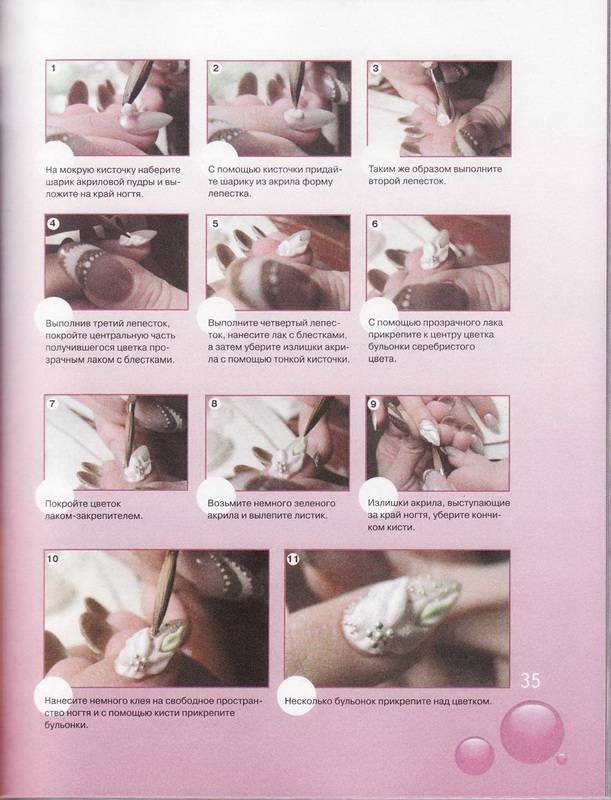 1

На мокрую кисточку наберите шарик акриловой пудры и выложите на край ногтя.

2

С помощью кисточки придайте шарику из акрила форму лепестка.

3

Таким же образом выполните второй лепесток.

4

Выполнив третий лепесток, покройте центральную часть получившегося цветка прозрачным лаком с блестками.

5

Выполните четвертый лепесток, нанесите лак с блестками, а затем уберите излишки акрила с помощью тонкой кисточки.

6

С помощью прозрачного лака прикрепите к центру цветка бульонки серебристого цвета.

7

Покройте цветок лаком-закрепителем.

8

Возьмите немного зеленого акрила и вылепите листик.

9

Излишки акрила, выступающие за край ногтя, уберите кончиком кисти.

10

Нанесите немного клея на свободное пространство ногтя и с помощью кисти прикрепите бульонки.

11

Несколько бульонок прикрепите над цветком.

35