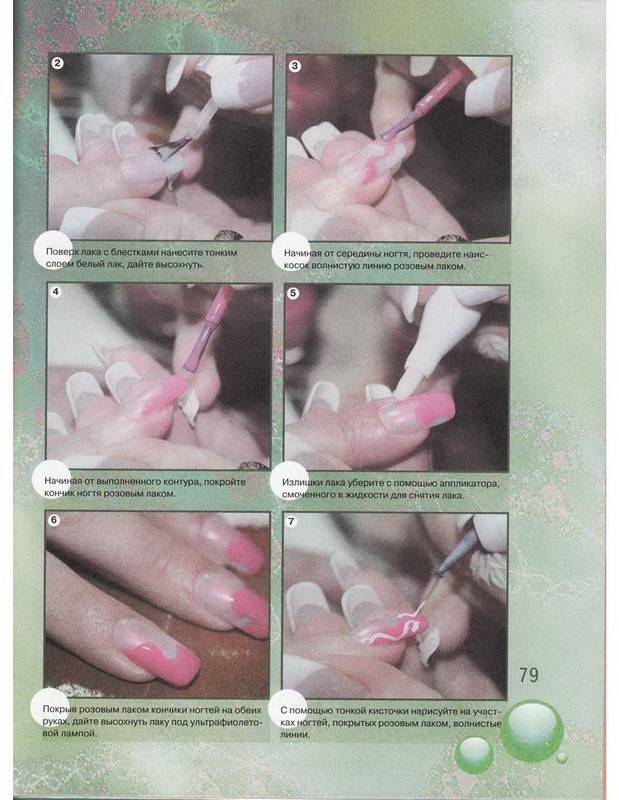 2

Поверх лака с блестками нанесите тонким слоем белый лак, дайте высохнуть.

3

Начиная от середины ногтя, проведите наискосок волнистую линию розовым лаком.

4

Начиная от выполненного контура, покройте кончик ногтя розовым лаком.

5

Излишки лака уберите с помощью аппликатора, смоченного в жидкости для снятия лака.

6

Покрыв розовым лаком кончики ногтей на обеих руках, дайте высохнуть лаку под ультрафиолетовой лампой.

7

С помощью тонкой кисточки нарисуйте на участках ногтей, покрытых розовым лаком, волнистые линии.

79