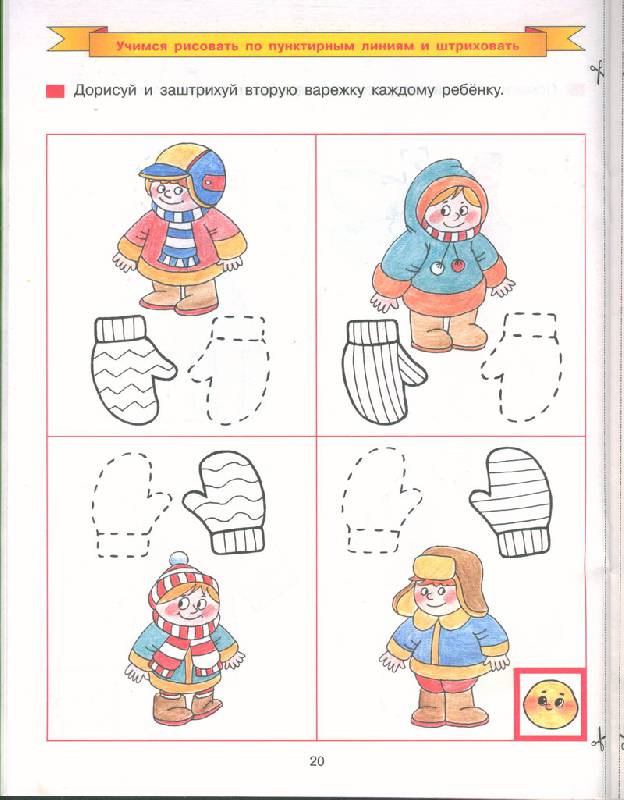 Учимся рисовать по пунктирным линиям и штриховать

Дорисуй и заштрихуй вторую варежку каждому ребёнку.

20