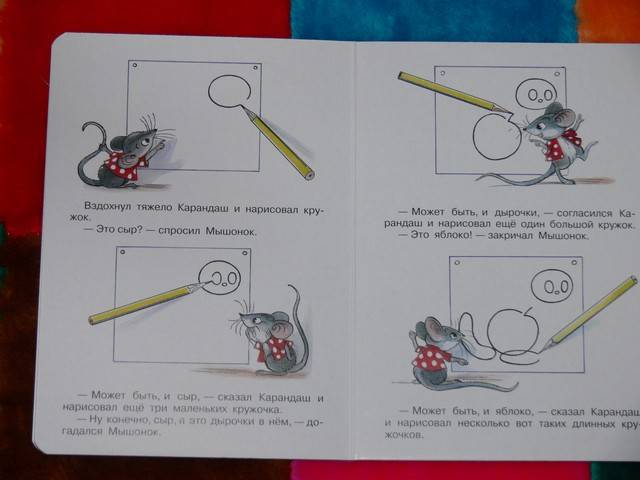 Вздохнул тяжело Карандаш и нарисовал кружок.
— Это сыр? — спросил Мышонок.

— Может быть, и сыр, — сказал Карандаш и нарисовал ещё три маленьких кружочка.
— Ну конечно, сыр, а это дырочки в нём, — догадался Мышонок.

— Может быть, и дырочки, — согласился Карандаш и нарисовал ещё один большой кружок.
— Это яблоко! — закричал Мышонок.

— Может быть, и яблоко, — сказал Карандаш и нарисовал несколько вот таких длинных кружочков.