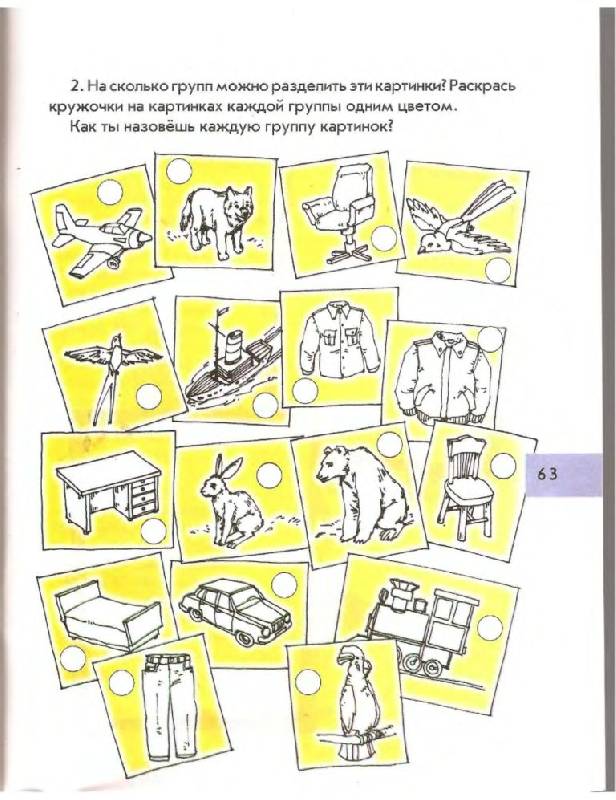 2. На сколько групп можно разделить эти картинки? Раскрась кружочки на картинках каждой группы одним цветом.

Как ты назовёшь каждую группу картинок?

63