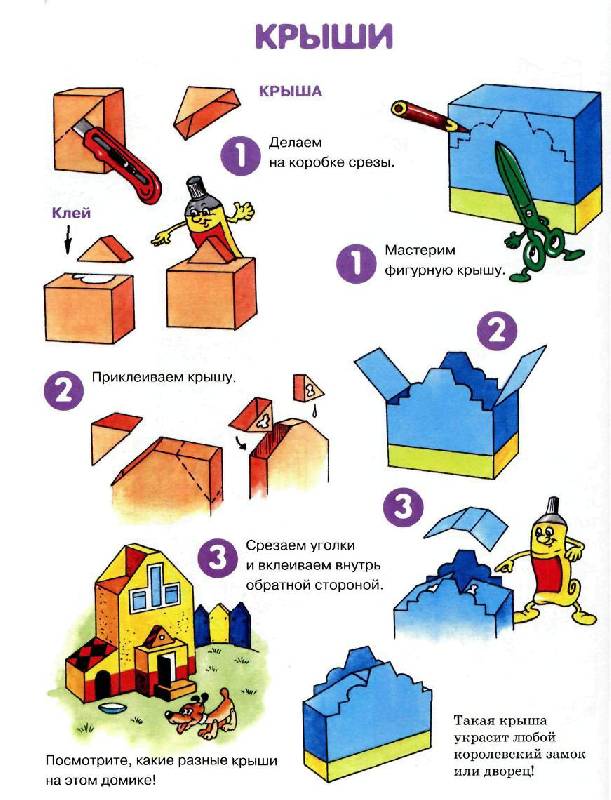 КРЫШИ

КРЫША

1 Делаем на коробке срезы.

Клей

2 Приклеиваем крышу.

3 Срезаем уголки и вклеиваем внутрь обратной стороной.

Посмотрите, какие разные крыши на этом домике!

1 Мастерим фигурную крышу.

2

3

Такая крыша украсит любой королевский замок или дворец!