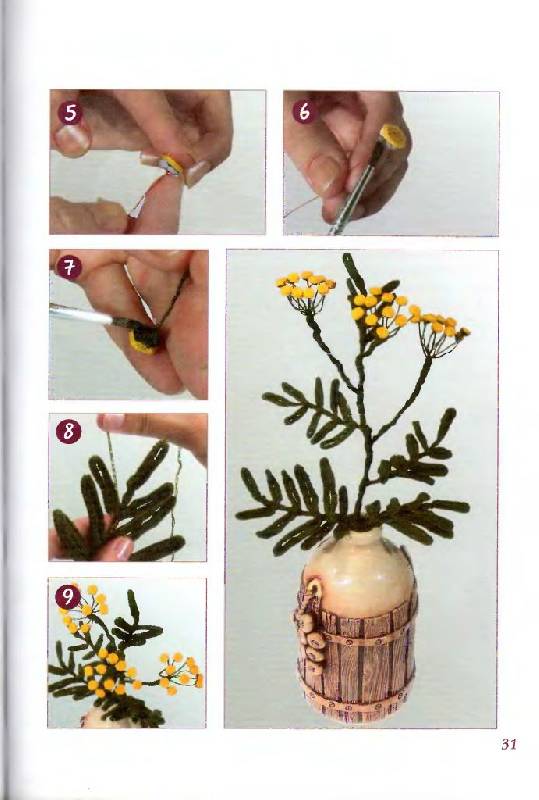 5

6

7

8

9

31