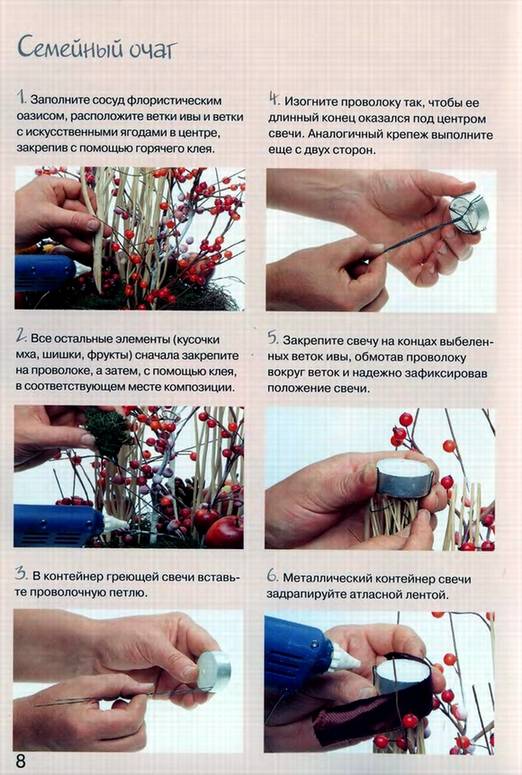 Семейный очаг

1. Заполните сосуд флористическим оазисом, расположите ветки ивы и ветки с искусственными ягодами в центре, закрепив с помощью горячего клея.

2. Все остальные элементы (кусочки мха, шишки, фрукты) сначала закрепите на проволоке, а затем, с помощью клея, в соответствующем месте композиции.

3. В контейнер греющей свечи вставьте проволочную петлю.

4. Изогните проволоку так, чтобы ее длинный конец оказался под центром свечи. Аналогичный крепеж выполните еще с двух сторон.

5. Закрепите свечу на концах выбеленных веток ивы, обмотав проволоку вокруг веток и надежно зафиксировав положение свечи.

6. Металлический контейнер свечи задрапируйте атласной лентой.

8