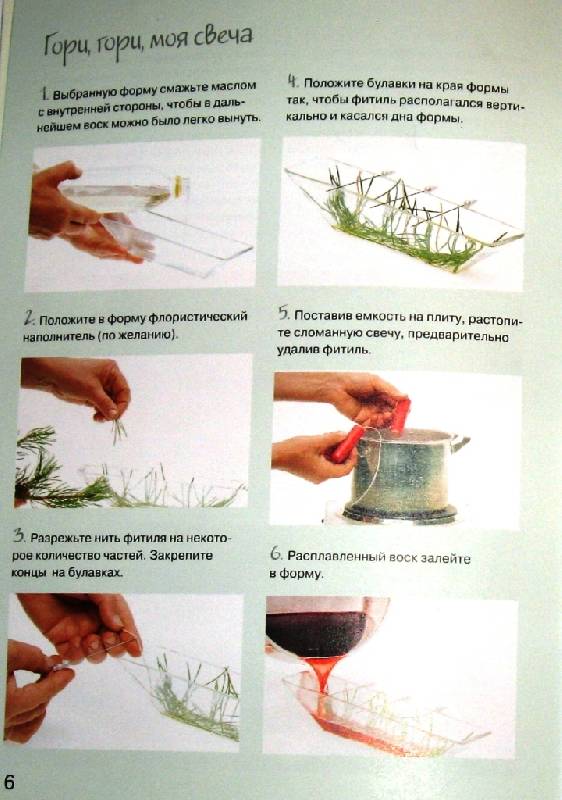 Гори, гори, моя свеча

1. Выбранную форму смажьте маслом с внутренней стороны, чтобы в дальнейшем воск можно было легко вынуть.

2. Положите в форму флористический наполнитель (по желанию).

3. Разрежьте нить фитиля на некоторое количество частей. Закрепите концы на булавках.

4. Положите булавки на края формы так, чтобы фитиль располагался вертикально и касался дна формы.

5. Поставив емкость на плиту, растопите сломанную свечу, предварительно удалив фитиль.

6. Расплавленный воск залейте в форму.

6