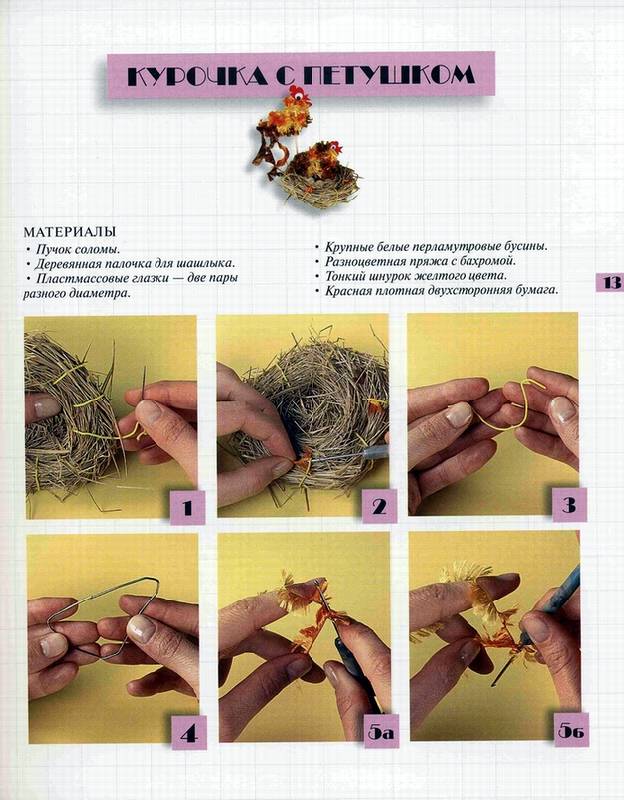 КУРОЧКА С ПЕТУШКОМ

МАТЕРИАЛЫ
• Пучок соломы.
• Деревянная палочка для шашлыка.
• Пластмассовые глазки — две пары разного диаметра.

• Крупные белые перламутровые бусины.
• Разноцветная пряжа с бахромой.
• Тонкий шнурок желтого цвета.
• Красная плотная двухсторонняя бумага.

13

1

2

3

4

5а

5б