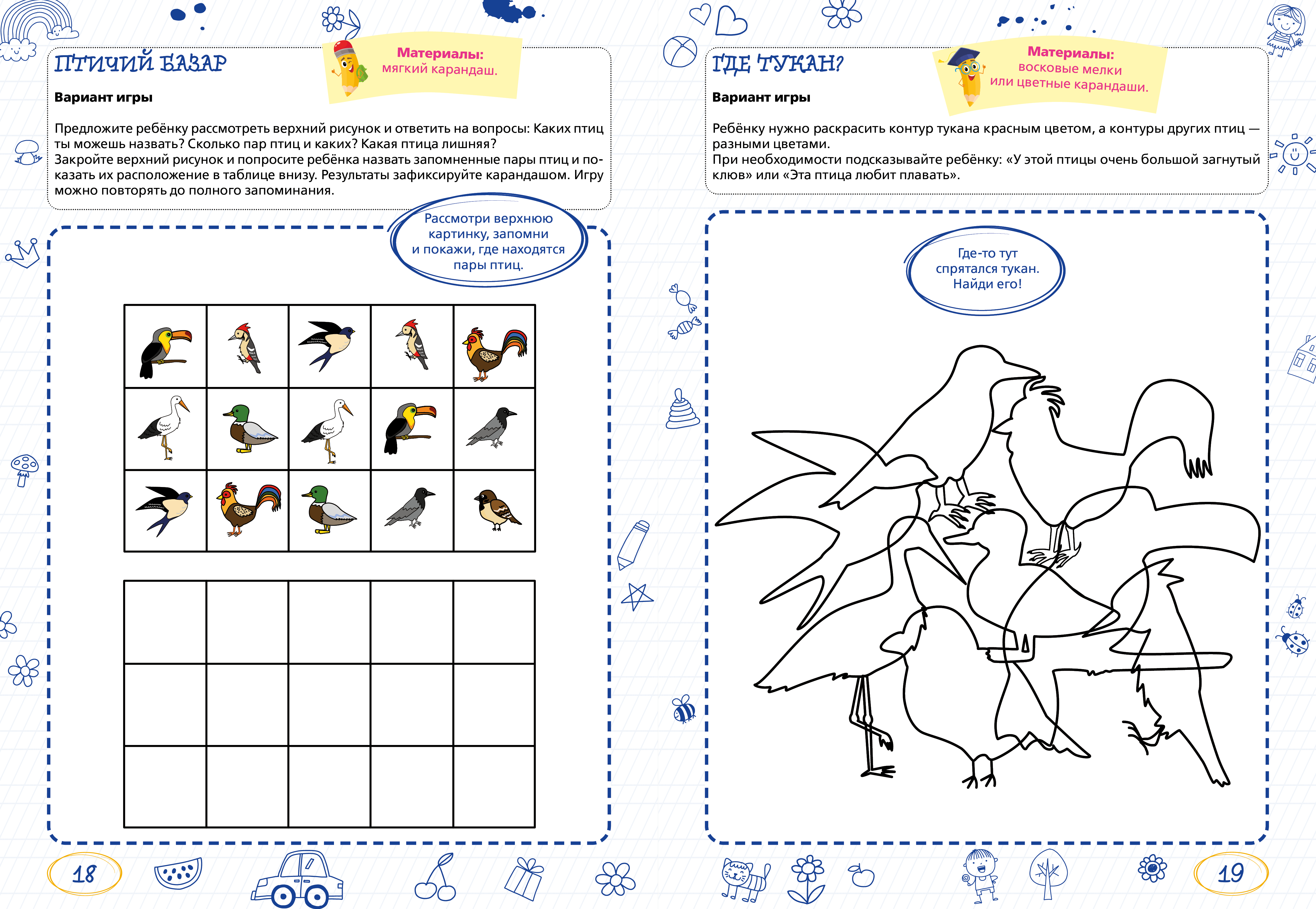 ПТИЧИЙ БАЗАР

Материалы:
мягкий карандаш.

Вариант игры

Предложите ребёнку рассмотреть верхний рисунок и ответить на вопросы: Каких птиц ты можешь назвать? Сколько пар птиц и каких? Какая птица лишняя?
Закройте верхний рисунок и попросите ребёнка назвать запомненные пары птиц и показать их расположение в таблице внизу. Результаты зафиксируйте карандашом. Игру можно повторять до полного запоминания.

Рассмотри верхнюю картинку, запомни и покажи, где находятся пары птиц.

18

ГДЕ ТУКАН?

Материалы:
восковые мелки или цветные карандаши.

Вариант игры

Ребёнку нужно раскрасить контур тукана красным цветом, а контуры других птиц — разными цветами.
При необходимости подсказывайте ребёнку: «У этой птицы очень большой загнутый клюв» или «Эта птица любит плавать».

Где-то тут спрятался тукан. Найди его!

19