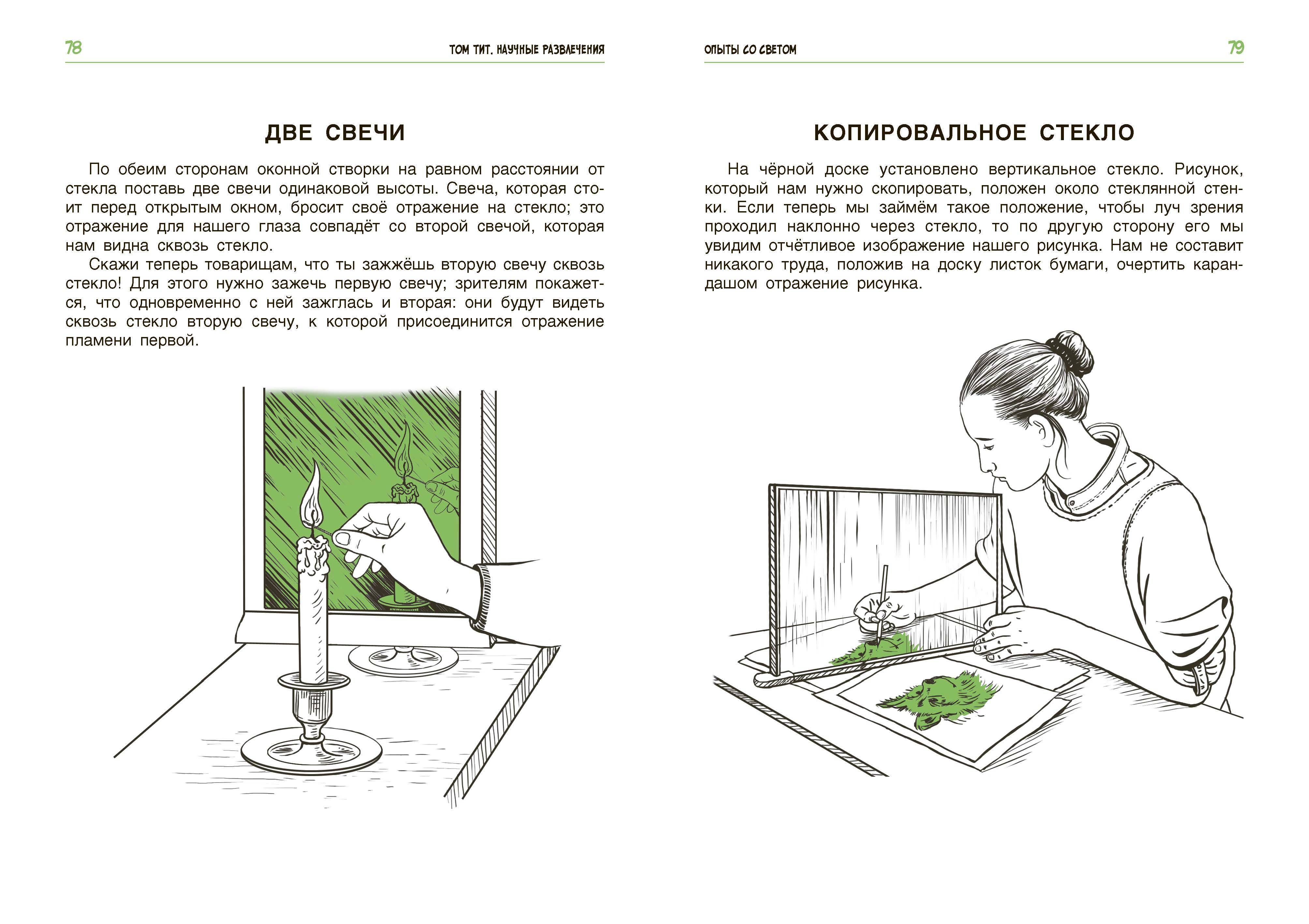 78

ТОМ ТИТ. НАУЧНЫЕ РАЗВЛЕЧЕНИЯ

ДВЕ СВЕЧИ

По обеим сторонам оконной створки на равном расстоянии от стекла поставь две свечи одинаковой высоты. Свеча, которая стоит перед открытым окном, бросит своё отражение на стекло; это отражение для нашего глаза совпадёт со второй свечой, которая нам видна сквозь стекло.

Скажи теперь товарищам, что ты зажжёшь вторую свечу сквозь стекло! Для этого нужно зажечь первую свечу; зрителям покажется, что одновременно с ней зажглась и вторая: они будут видеть сквозь стекло вторую свечу, к которой присоединится отражение пламени первой.

ОПЫТЫ СО СВЕТОМ

79

КОПИРОВАЛЬНОЕ СТЕКЛО

На чёрной доске установлено вертикальное стекло. Рисунок, который нам нужно скопировать, положен около стеклянной стенки. Если теперь мы займём такое положение, чтобы луч зрения проходил наклонно через стекло, то по другую сторону его мы увидим отчётливое изображение нашего рисунка. Нам не составит никакого труда, положив на доску листок бумаги, очертить карандашом отражение рисунка.