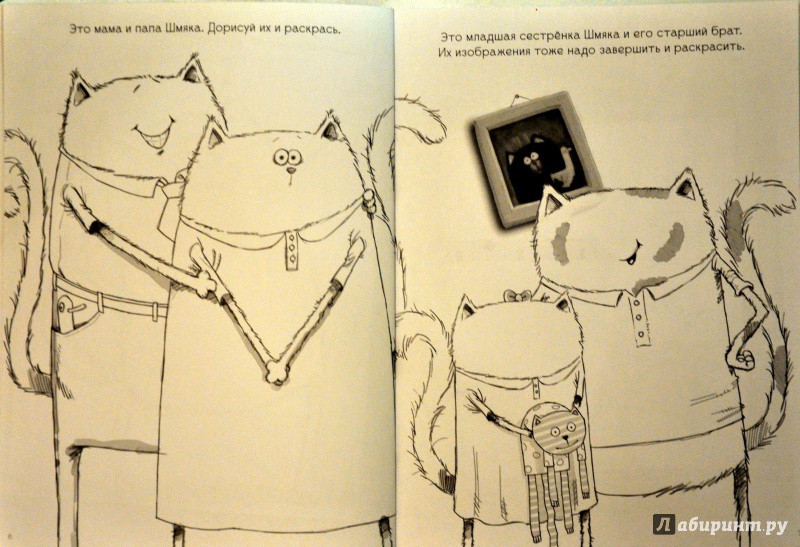 Это мама и папа Шмяка. Дорисуй их и раскрась.

Это младшая сестрёнка Шмяка и его старший брат. Их изображения тоже надо завершить и раскрасить.

Лабиринт.ру