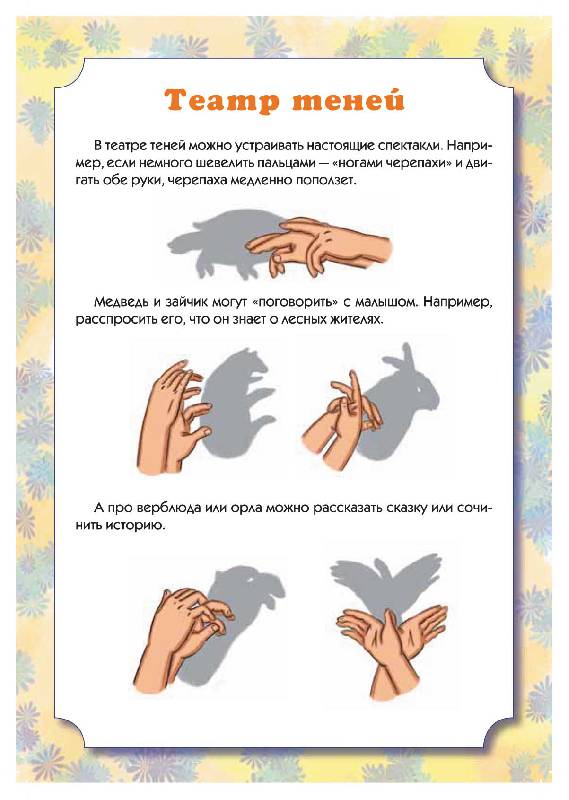 Театр теней

В театре теней можно устраивать настоящие спектакли. Например, если немного шевелить пальцами — «ногами черепахи» и двигать обе руки, черепаха медленно поползет.

Медведь и зайчик могут «поговорить» с малышом. Например, расспросить его, что он знает о лесных жителях.

А про верблюда или орла можно рассказать сказку или сочинить историю.